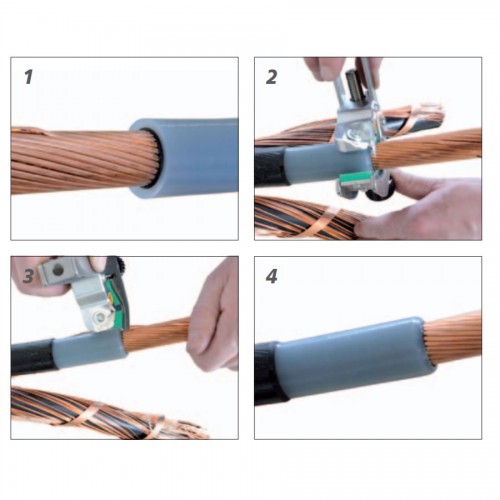 1

2

3

4