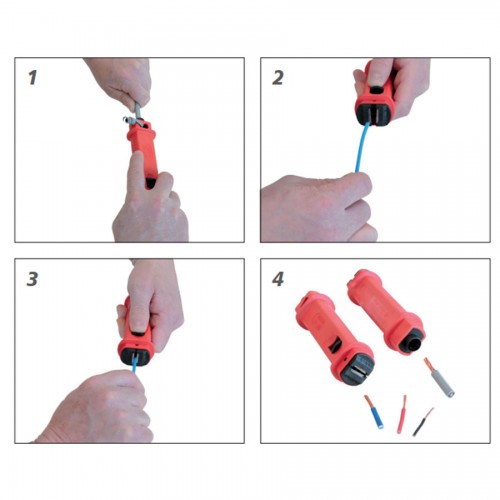 1

2

3

4